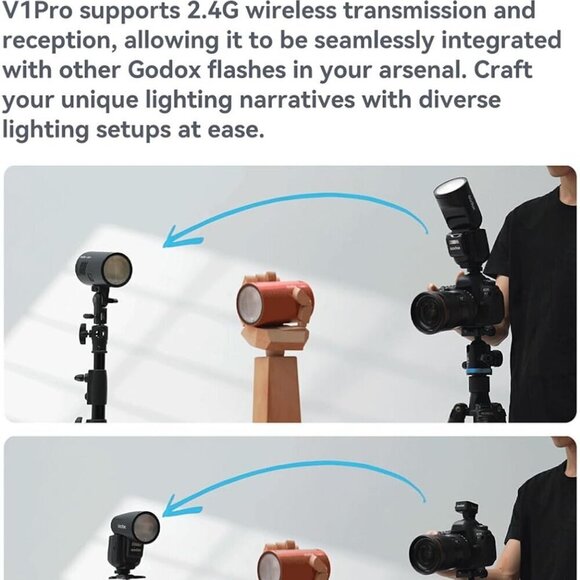 V1Pro supports 2.4G wireless transmission and reception, allowing it to be seamlessly integrated with other Godox flashes in your arsenal. Craft your unique lighting narratives with diverse lighting setups at ease.